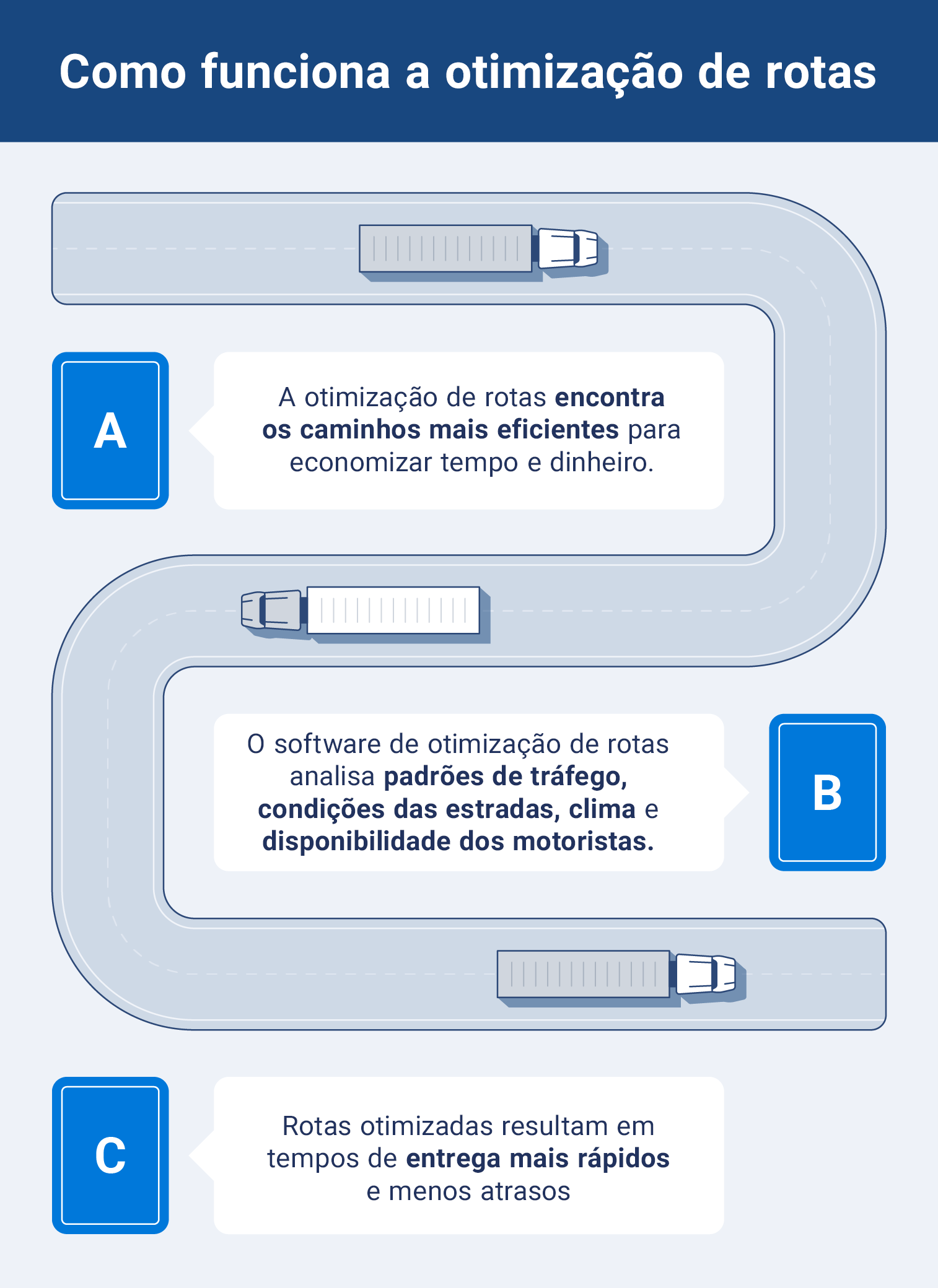 Como funciona a otimização de rotas

A

A otimização de rotas encontra os caminhos mais eficientes para economizar tempo e dinheiro.

O software de otimização de rotas analisa padrões de tráfego, condições das estradas, clima e disponibilidade dos motoristas.

B

C

Rotas otimizadas resultam em tempos de entrega mais rápidos e menos atrasos